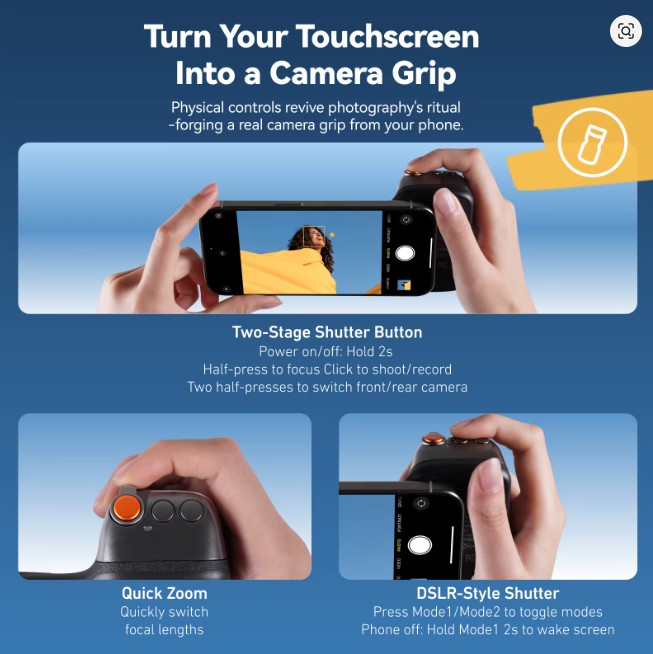 Turn Your Touchscreen Into a Camera Grip

Physical controls revive photography's ritual -forging a real camera grip from your phone.

Two-Stage Shutter Button
Power on/off: Hold 2s
Half-press to focus Click to shoot/record
Two half-presses to switch front/rear camera

Quick Zoom
Quickly switch
focal lengths

DSLR-Style Shutter
Press Mode1/Mode2 to toggle modes
Phone off: Hold Mode1 2s to wake screen